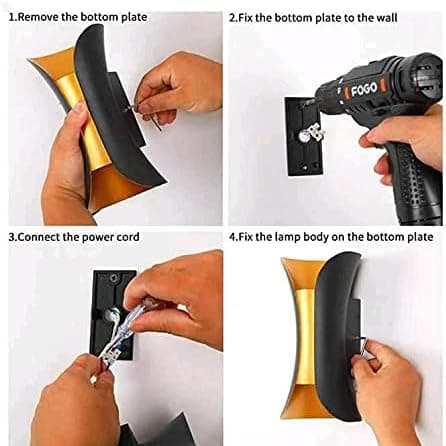 1.Remove the bottom plate

2.Fix the bottom plate to the wall

FOGO

3.Connect the power cord

4.Fix the lamp body on the bottom plate