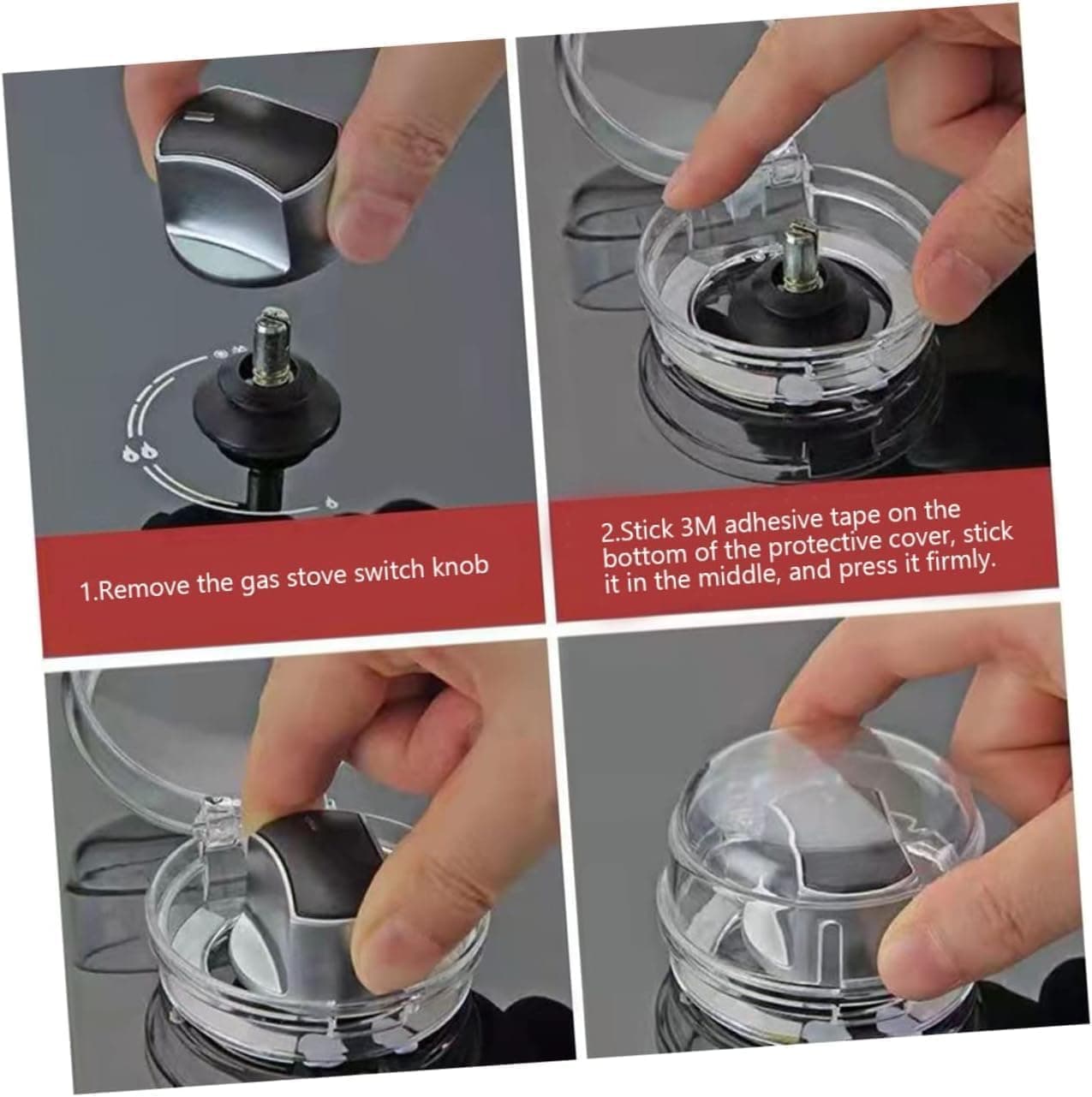 1.Remove the gas stove switch knob

2.Stick 3M adhesive tape on the bottom of the protective cover, stick it in the middle, and press it firmly.